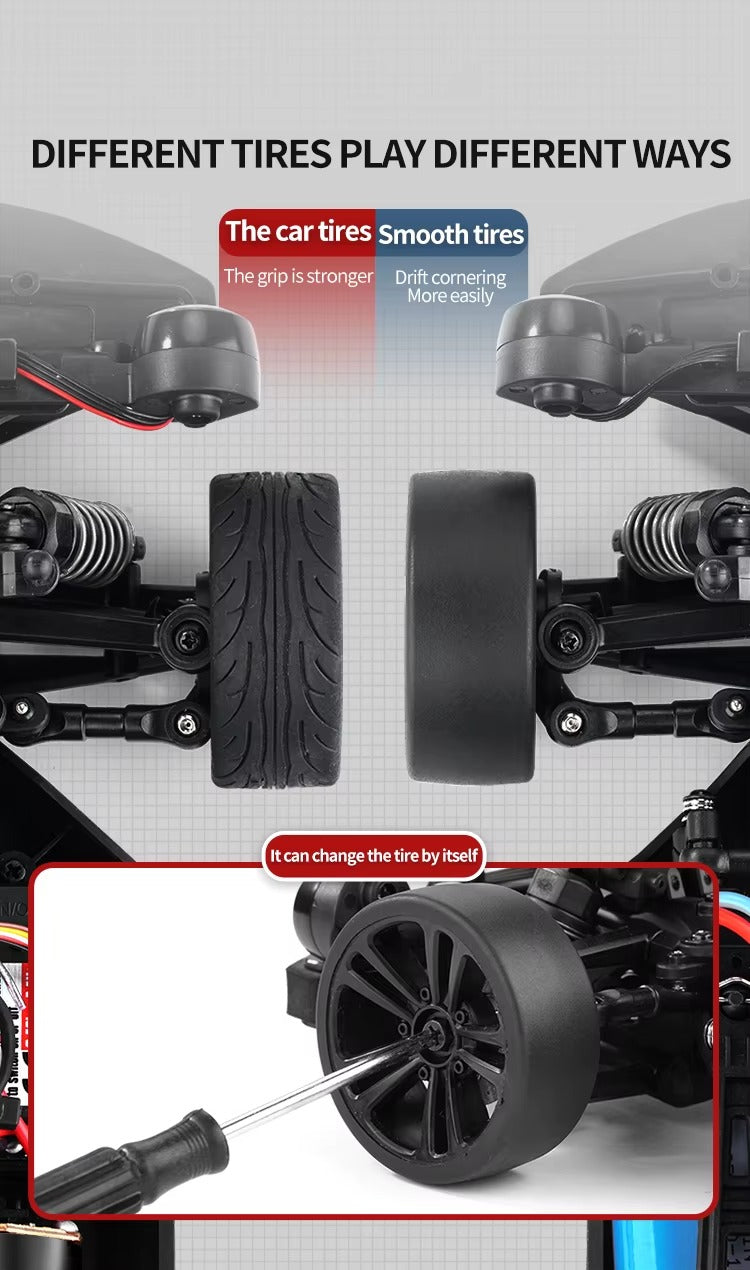 DIFFERENT TIRES PLAY DIFFERENT WAYS

The car tires

The grip is stronger

Smooth tires

Drift cornering More easily

It can change the tire by itself