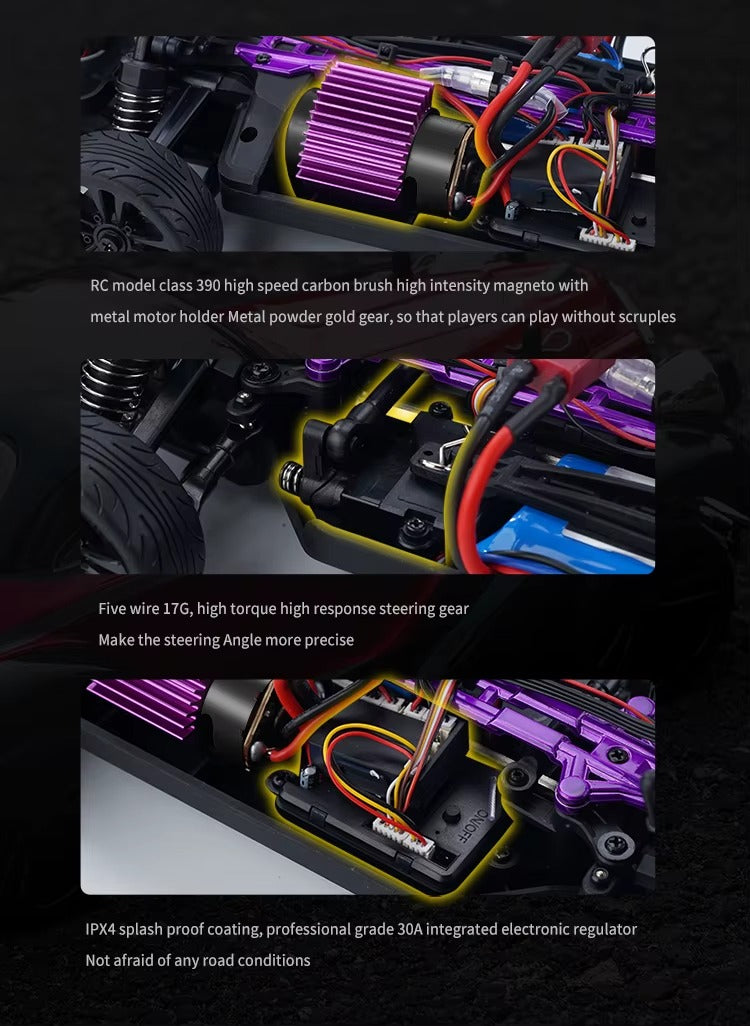 RC model class 390 high speed carbon brush high intensity magneto with metal motor holder Metal powder gold gear, so that players can play without scruples

Five wire 17G, high torque high response steering gear
Make the steering Angle more precise

ON/OFF

IPX4 splash proof coating, professional grade 30A integrated electronic regulator
Not afraid of any road conditions